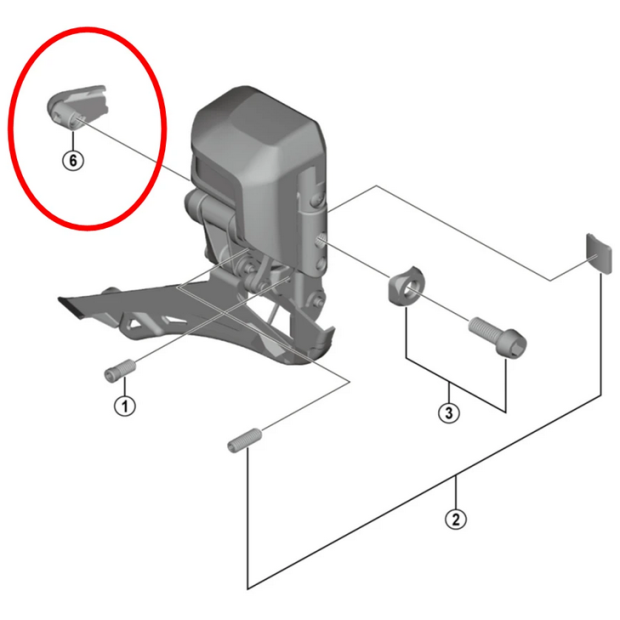 6

1

3

2